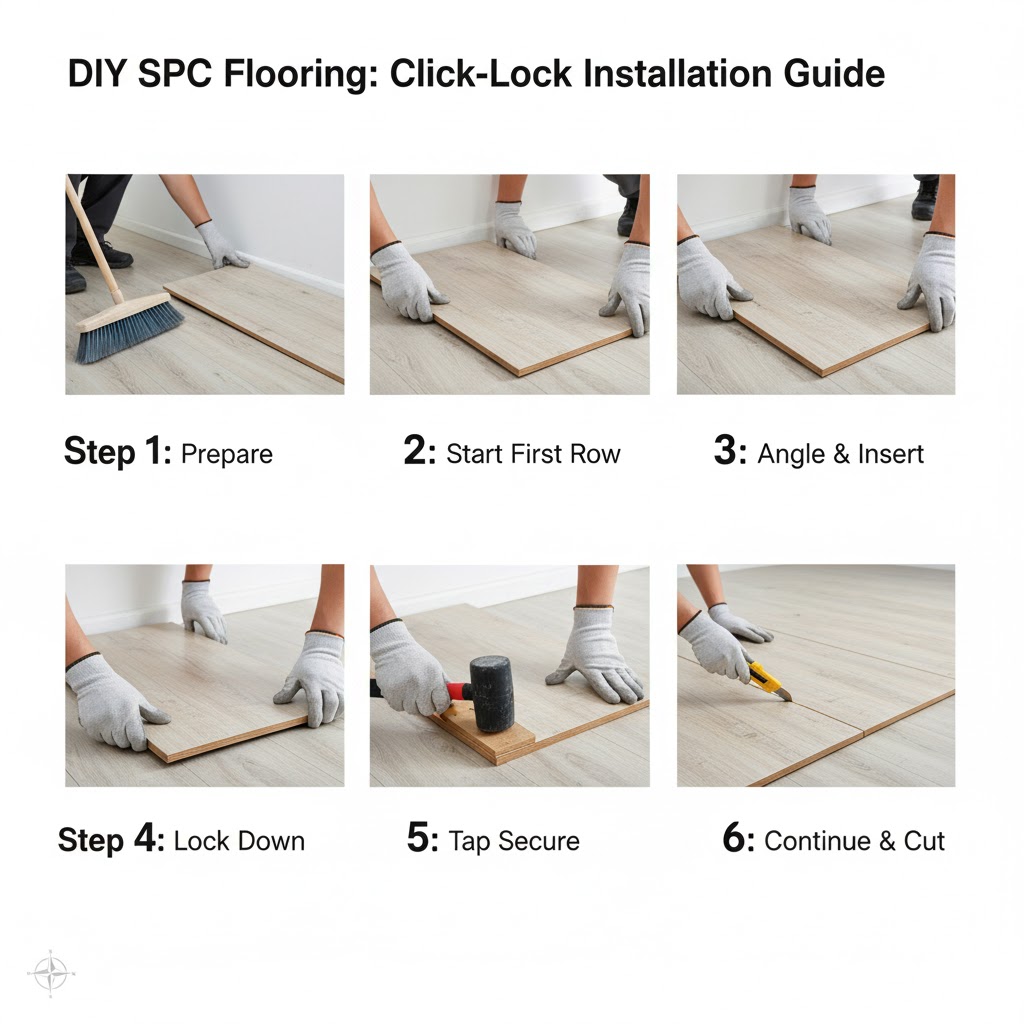 DIY SPC Flooring: Click-Lock Installation Guide

Step 1: Prepare

2: Start First Row

3: Angle & Insert

Step 4: Lock Down

5: Tap Secure

6: Continue & Cut